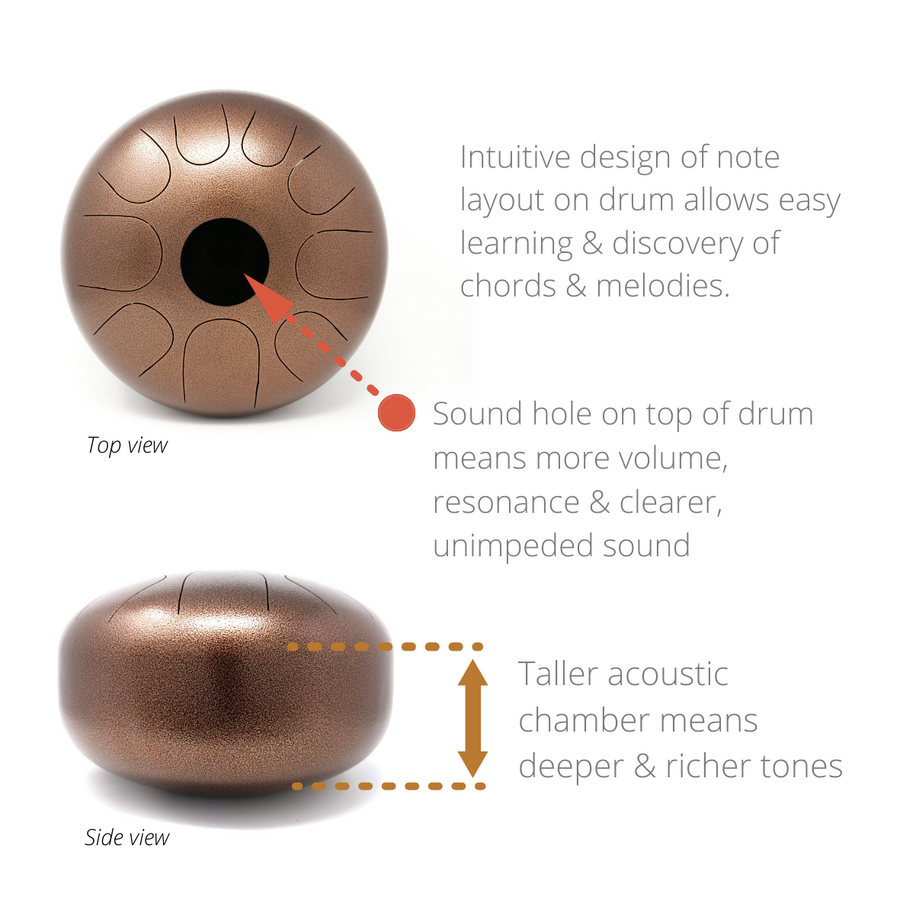 Intuitive design of note layout on drum allows easy learning & discovery of chords & melodies.

Top view

Sound hole on top of drum means more volume, resonance & clearer, unimpeded sound

Taller acoustic chamber means deeper & richer tones

Side view