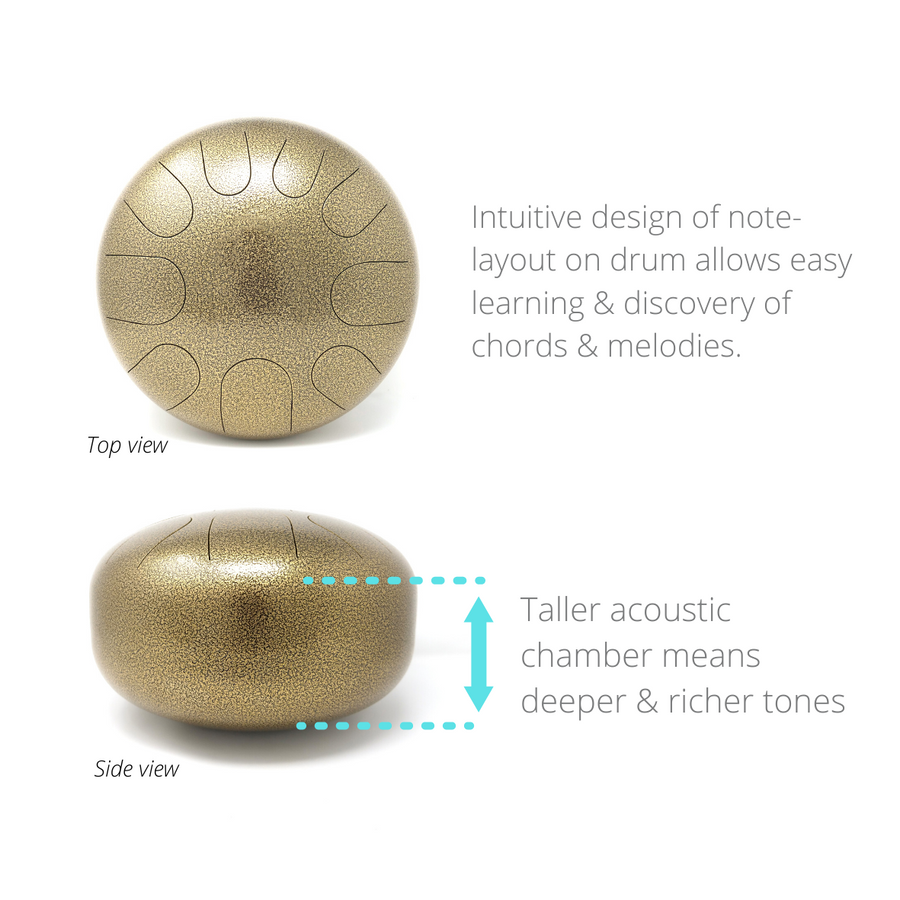 Intuitive design of note-layout on drum allows easy learning & discovery of chords & melodies.

Top view

Taller acoustic chamber means deeper & richer tones

Side view